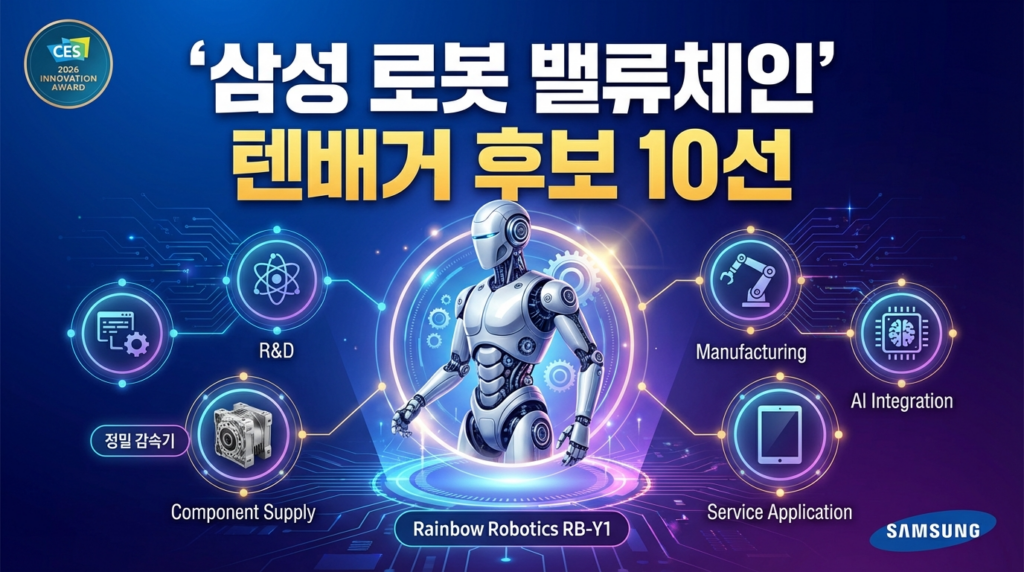 CES
2026
INNOVATION
AWARD

'삼성 로봇 밸류체인'
텐배거 후보 10선

R&D

정밀 감속기

Component Supply

Rainbow Robotics RB-Y1

Manufacturing

AI Integration

Service Application

SAMSUNG